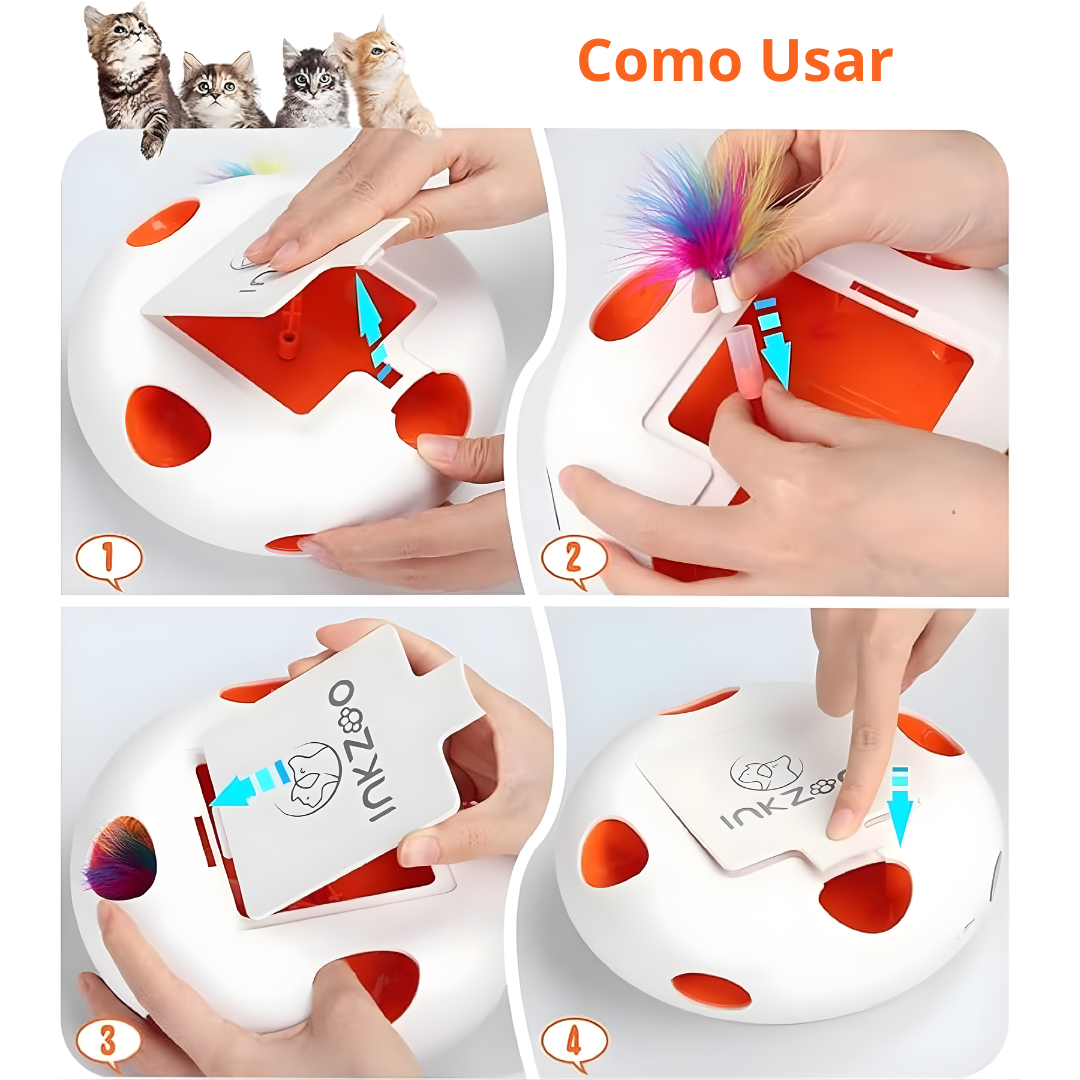 Como Usar

1

2

INKZOO

3

INKZOO

4